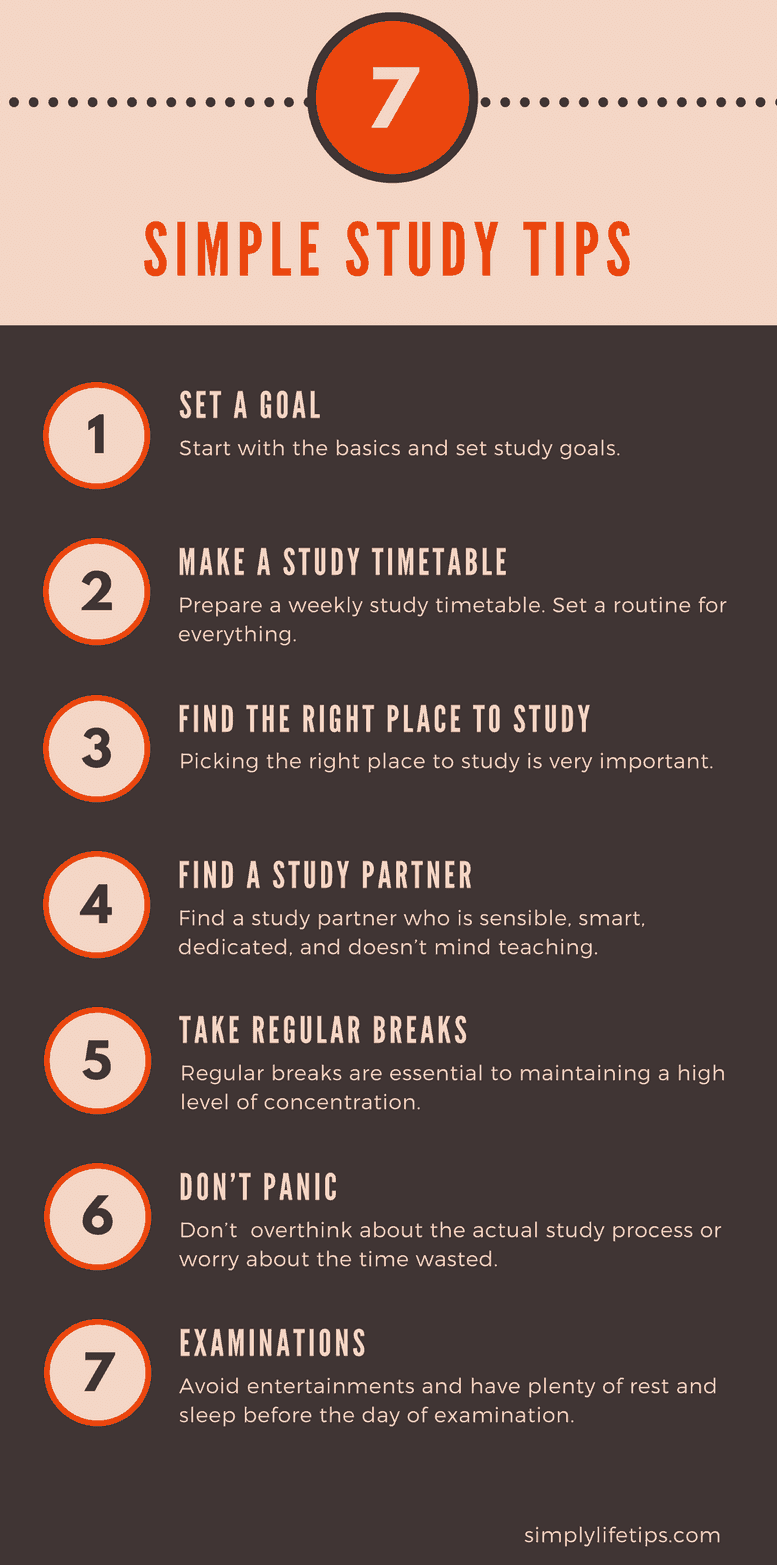 7

SIMPLE STUDY TIPS

1

SET A GOAL

Start with the basics and set study goals.

2

MAKE A STUDY TIMETABLE

Prepare a weekly study timetable. Set a routine for everything.

3

FIND THE RIGHT PLACE TO STUDY

Picking the right place to study is very important.

4

FIND A STUDY PARTNER

Find a study partner who is sensible, smart, dedicated, and doesn't mind teaching.

5

TAKE REGULAR BREAKS

Regular breaks are essential to maintaining a high level of concentration.

6

DON'T PANIC

Don't overthink about the actual study process or worry about the time wasted.

7

EXAMINATIONS

Avoid entertainments and have plenty of rest and sleep before the day of examination.

simplylifetips.com